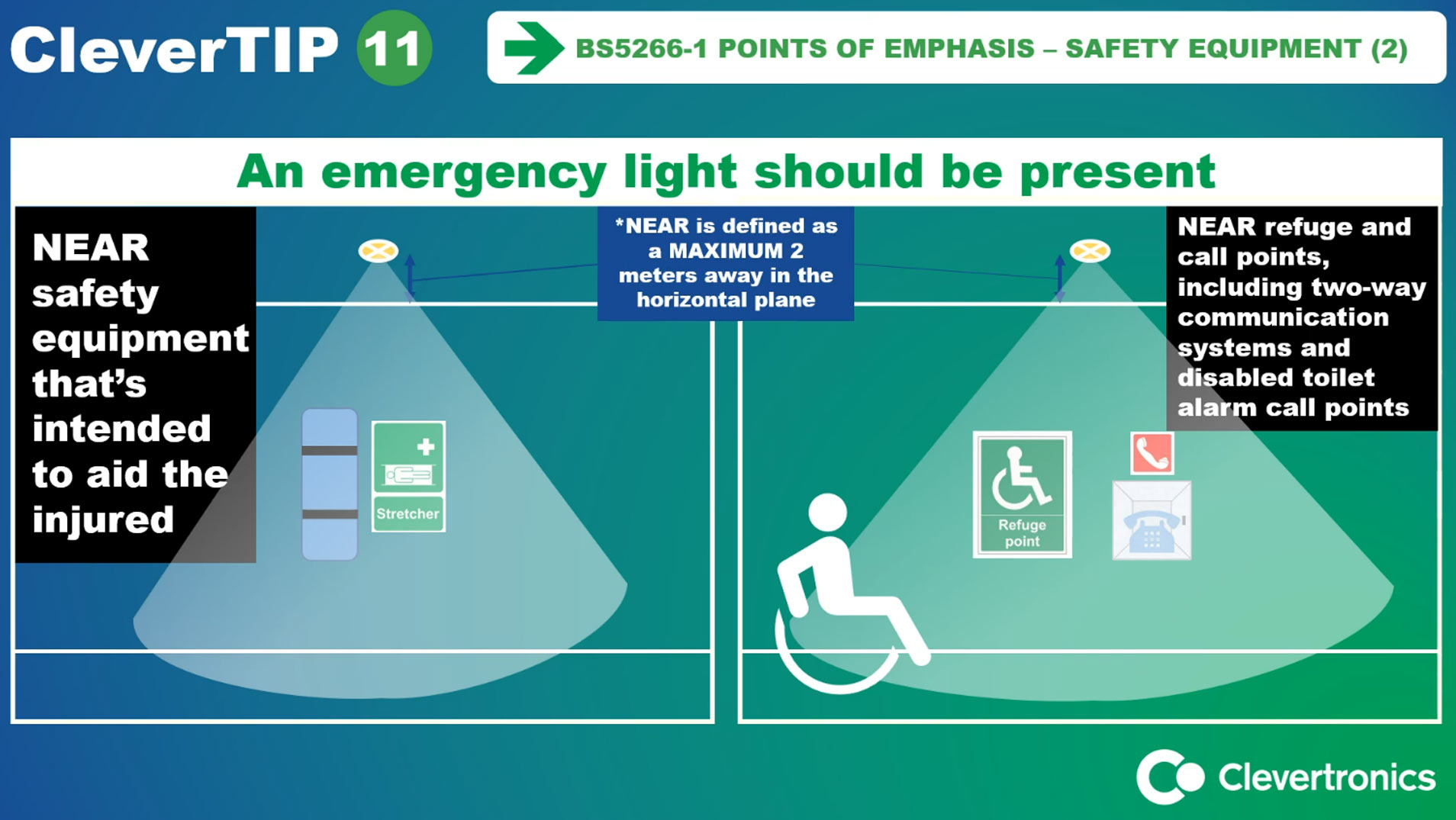 CleverTIP 11

BS5266-1 POINTS OF EMPHASIS – SAFETY EQUIPMENT (2)

An emergency light should be present

NEAR safety equipment that's intended to aid the injured

*NEAR is defined as a MAXIMUM 2 meters away in the horizontal plane

NEAR refuge and call points, including two-way communication systems and disabled toilet alarm call points

Stretcher

Refuge point

Clevertronics